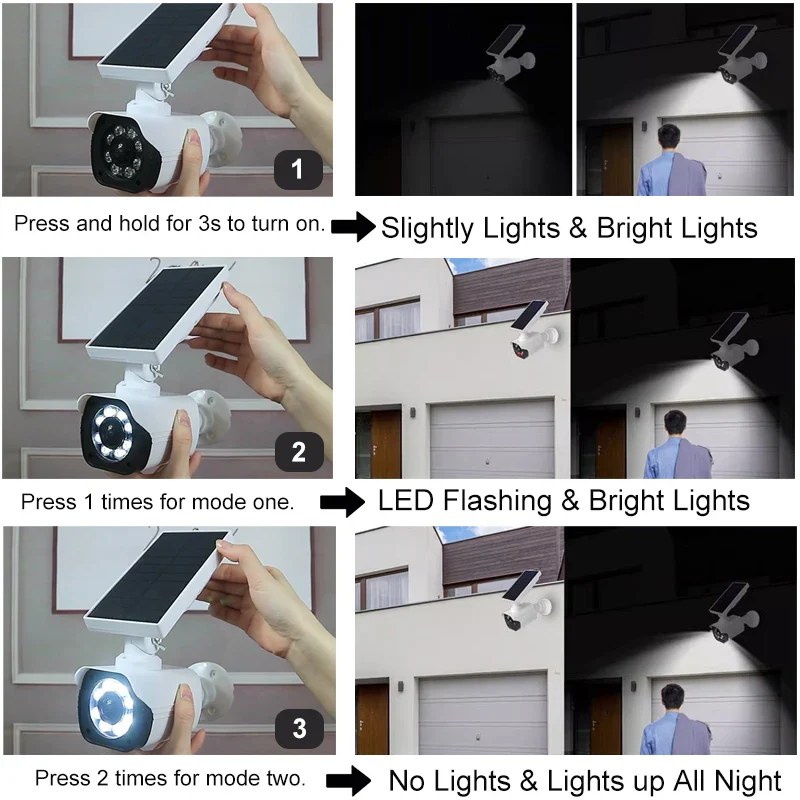 1

Press and hold for 3s to turn on. Slightly Lights & Bright Lights

2

Press 1 times for mode one. LED Flashing & Bright Lights

3

Press 2 times for mode two. No Lights & Lights up All Night